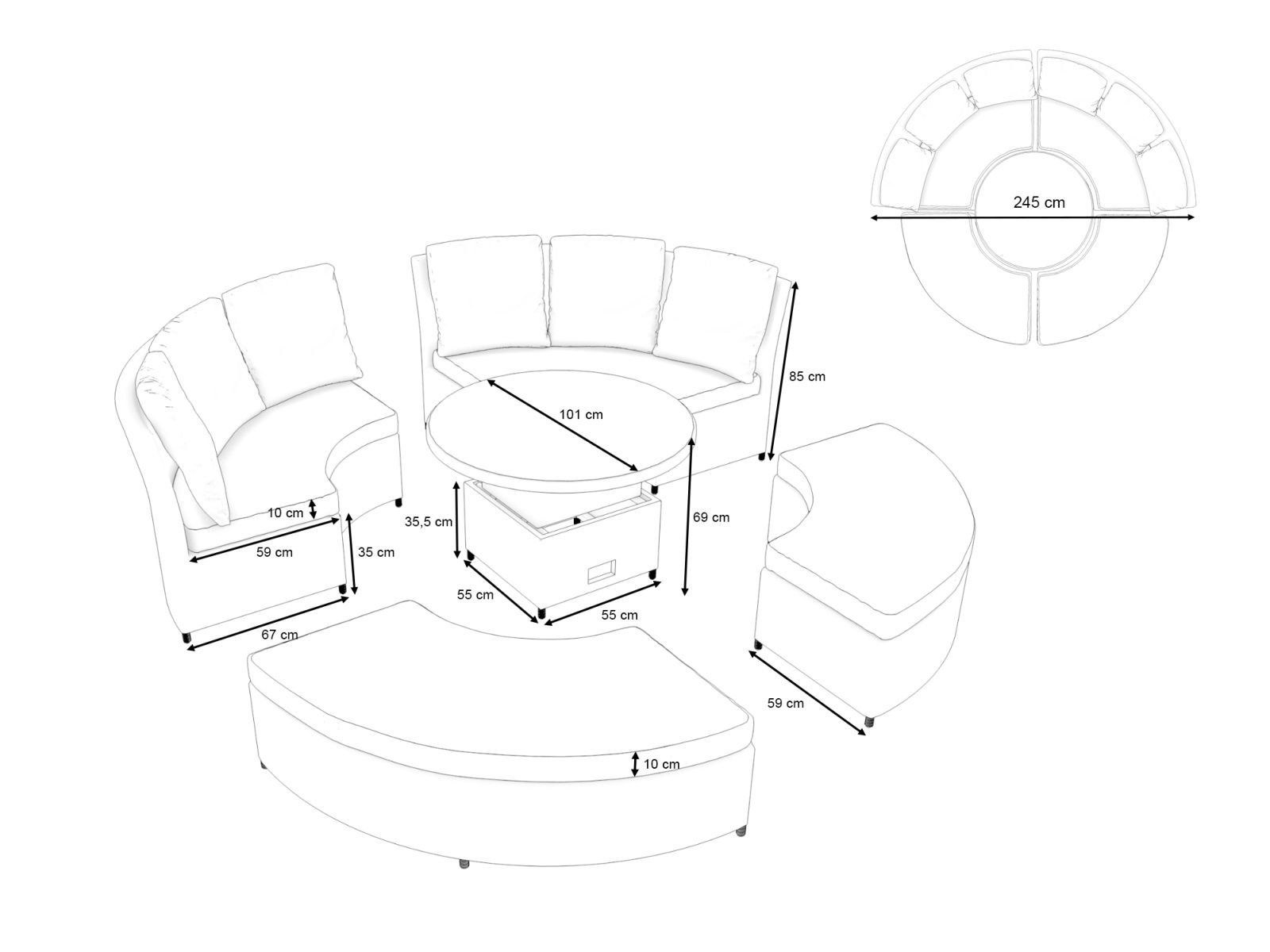 245 cm

85 cm

101 cm

10 cm

35,5 cm

69 cm

59 cm

35 cm

55 cm

55 cm

67 cm

59 cm

10 cm